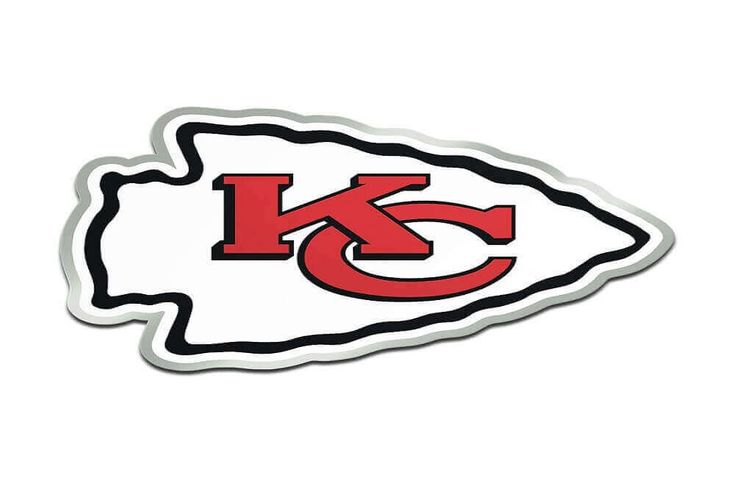 KC